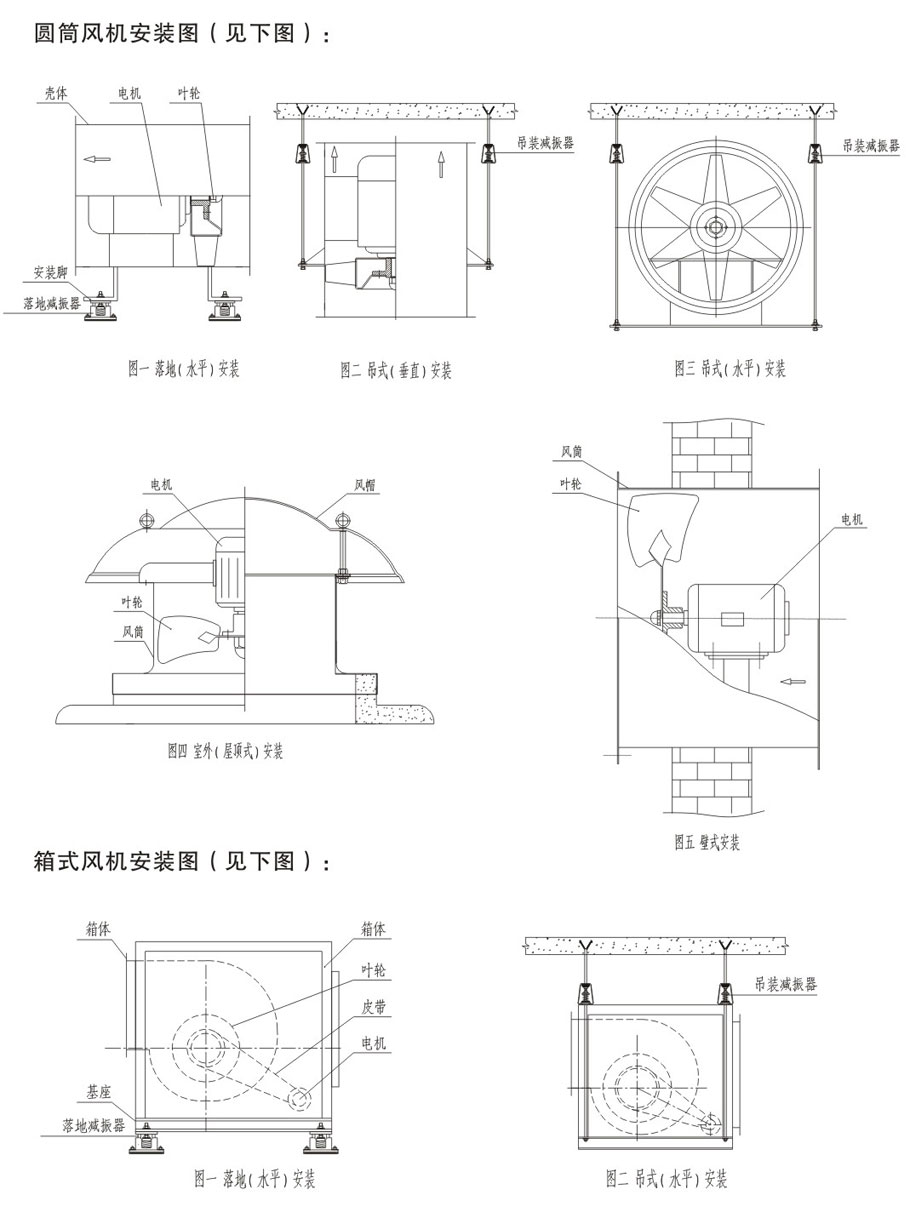 圆筒风机安装图（见下图）：

壳体
电机
叶轮
安装脚
落地减振器

图一 落地(水平)安装

吊装减振器

图二 吊式(垂直)安装

吊装减振器

图三 吊式(水平)安装

电机
风帽
叶轮
风筒

图四 室外(屋顶式)安装

风筒
叶轮
电机

图五 壁式安装

箱式风机安装图（见下图）：

箱体
箱体
叶轮
皮带
电机
基座
落地减振器

图一 落地(水平)安装

吊装减振器

图二 吊式(水平)安装